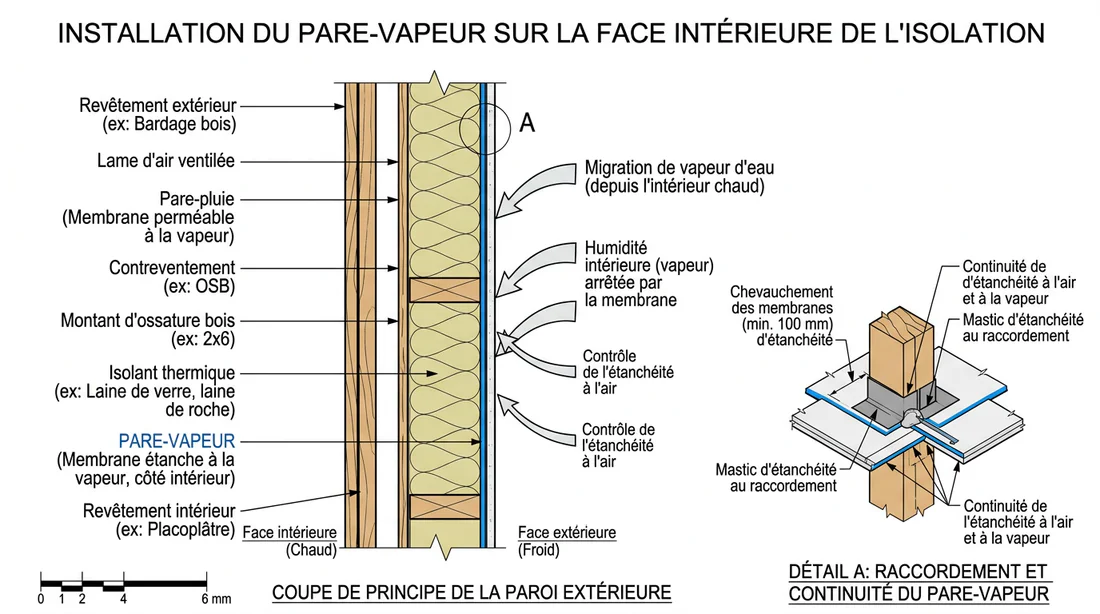 INSTALLATION DU PARE-VAPEUR SUR LA FACE INTÉRIEURE DE L'ISOLATION

Revêtement extérieur (ex: Bardage bois)

Lame d'air ventilée

Pare-pluie (Membrane perméable à la vapeur)

Contreventement (ex: OSB)

Montant d'ossature bois (ex: 2x6)

Isolant thermique (ex: Laine de verre, laine de roche)

PARE-VAPEUR (Membrane étanche à la vapeur, côté intérieur)

Revêtement intérieur (ex: Placoplâtre)

A

Migration de vapeur d'eau (depuis l'intérieur chaud)

Humidité intérieure (vapeur) arrêtée par la membrane

Contrôle de l'étanchéité à l'air

Contrôle de l'étanchéité à l'air

Face intérieure (Chaud)

Face extérieure (Froid)

0 1 2 4 6 mm

COUPE DE PRINCIPE DE LA PAROI EXTÉRIEURE

Chevauchement des membranes (min. 100 mm) d'étanchéité

Continuité de d'étanchéité à l'air et à la vapeur

Mastic d'étanchéité au raccordement

Mastic d'étanchéité au raccordement

Continuité de l'étanchéité à l'air et à la vapeur

DÉTAIL A: RACCORDEMENT ET CONTINUITÉ DU PARE-VAPEUR