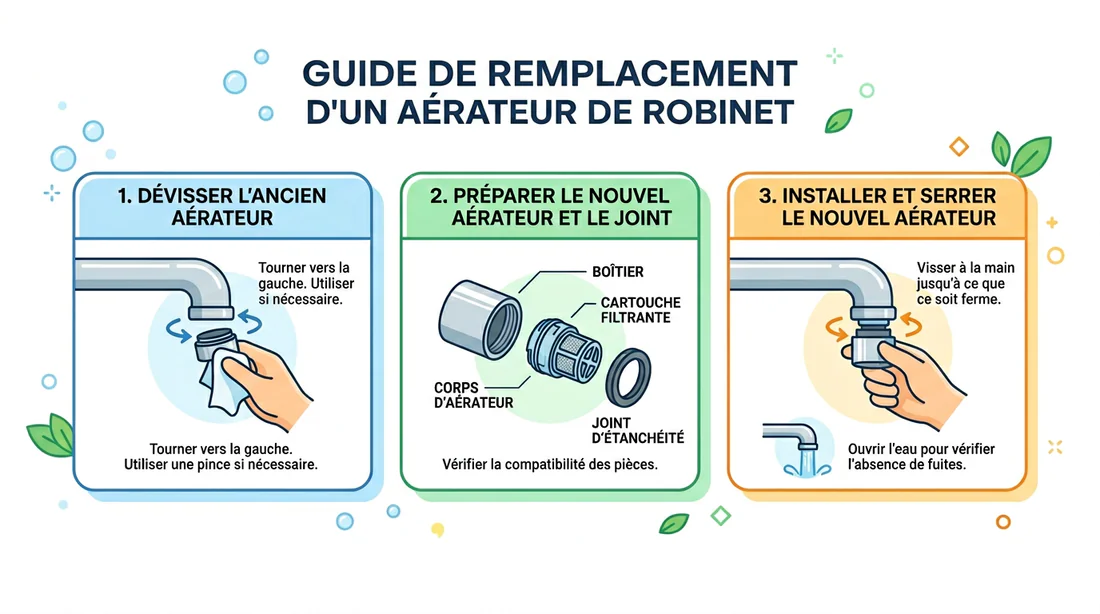 GUIDE DE REMPLACEMENT D'UN AÉRATEUR DE ROBINET

1. DÉVISSER L'ANCIEN AÉRATEUR

Tourner vers la gauche. Utiliser si nécessaire.

Tourner vers la gauche. Utiliser une pince si nécessaire.

2. PRÉPARER LE NOUVEL AÉRATEUR ET LE JOINT

BOÎTIER

CARTOUCHE FILTRANTE

CORPS D'AÉRATEUR

JOINT D'ÉTANCHÉITÉ

Vérifier la compatibilité des pièces.

3. INSTALLER ET SERRER LE NOUVEL AÉRATEUR

Visser à la main jusqu'à ce que ce soit ferme.

Ouvrir l'eau pour vérifier l'absence de fuites.