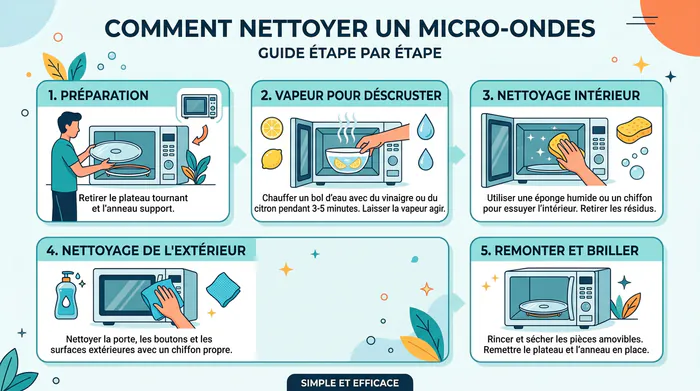 COMMENT NETTOYER UN MICRO-ONDES
GUIDE ÉTAPE PAR ÉTAPE

1. PRÉPARATION

Retirer le plateau tournant et l'anneau support.

2. VAPEUR POUR DÉSCRUSTER

Chauffer un bol d'eau avec du vinaigre ou du citron pendant 3-5 minutes. Laisser la vapeur agir.

3. NETTOYAGE INTÉRIEUR

Utiliser une éponge humide ou un chiffon pour essuyer l'intérieur. Retirer les résidus.

4. NETTOYAGE DE L'EXTÉRIEUR

Nettoyer la porte, les boutons et les surfaces extérieures avec un chiffon propre.

5. REMONTER ET BRILLER

Rincer et sécher les pièces amovibles. Remettre le plateau et l'anneau en place.

SIMPLE ET EFFICACE