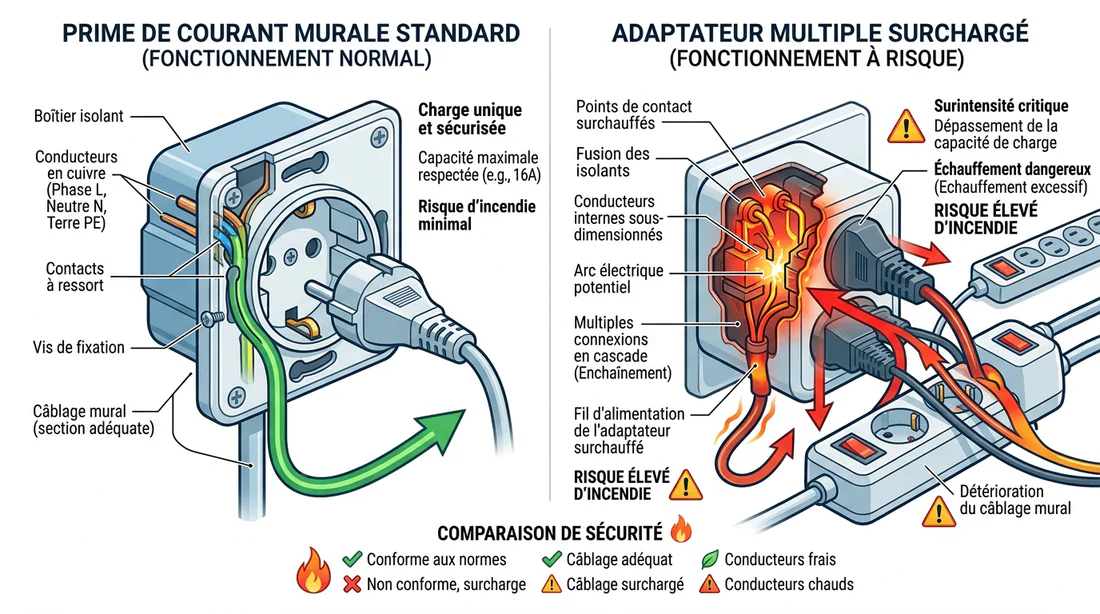 PRIME DE COURANT MURALE STANDARD
(FONCTIONNEMENT NORMAL)

Boîtier isolant

Conducteurs en cuivre (Phase L, Neutre N, Terre PE)

Contacts à ressort

Vis de fixation

Câblage mural (section adéquate)

Charge unique et sécurisée

Capacité maximale respectée (e.g., 16A)

Risque d'incendie minimal

ADAPTATEUR MULTIPLE SURCHARGÉ
(FONCTIONNEMENT À RISQUE)

Points de contact surchauffés

Fusion des isolants

Conducteurs internes sous-dimensionnés

Arc électrique potentiel

Multiples connexions en cascade (Enchaînement)

Fil d'alimentation de l'adaptateur surchauffé

RISQUE ÉLEVÉ D'INCENDIE

Surintensité critique
Dépassement de la capacité de charge

Échauffement dangereux
(Echauffement excessif)

RISQUE ÉLEVÉ D'INCENDIE

Détérioration du câblage mural

COMPARAISON DE SÉCURITÉ

Conforme aux normes
Non conforme, surcharge
Câblage adéquat
Câblage surchargé
Conducteurs frais
Conducteurs chauds